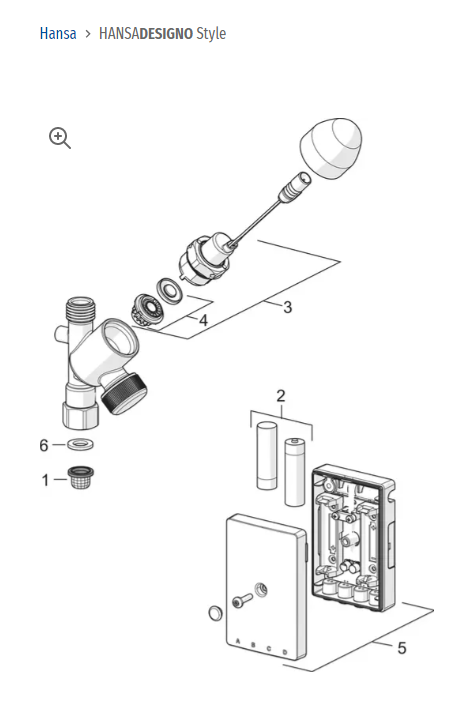 Hansa > HANSADESIGNO Style

3

4

2

6

1

A B C D

5